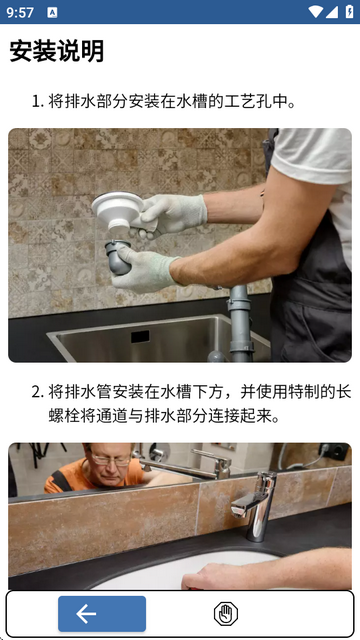 9:57

安装说明

1. 将排水部分安装在水槽的工艺孔中。

2. 将排水管安装在水槽下方，并使用特制的长螺栓将通道与排水部分连接起来。