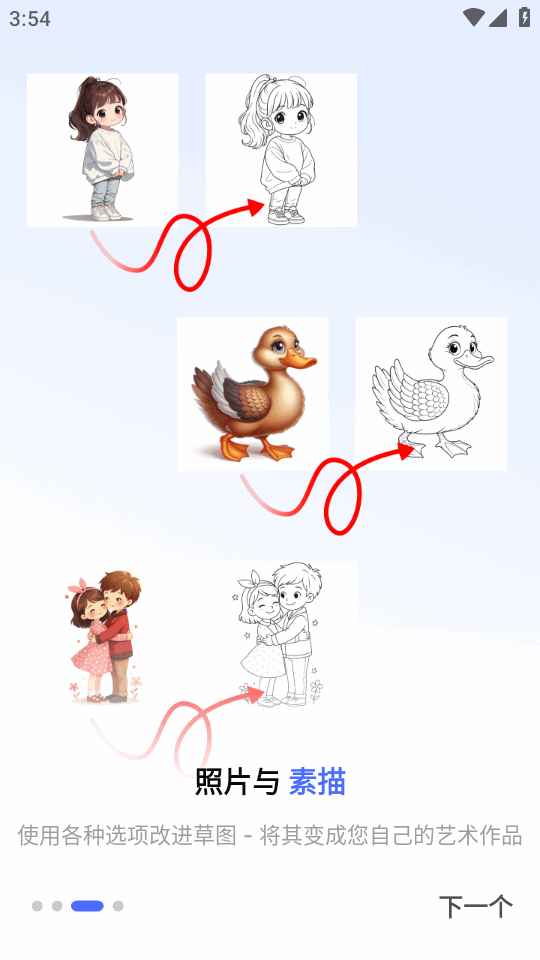 3:54

照片与 素描

使用各种选项改进草图 - 将其变成您自己的艺术作品

下一个